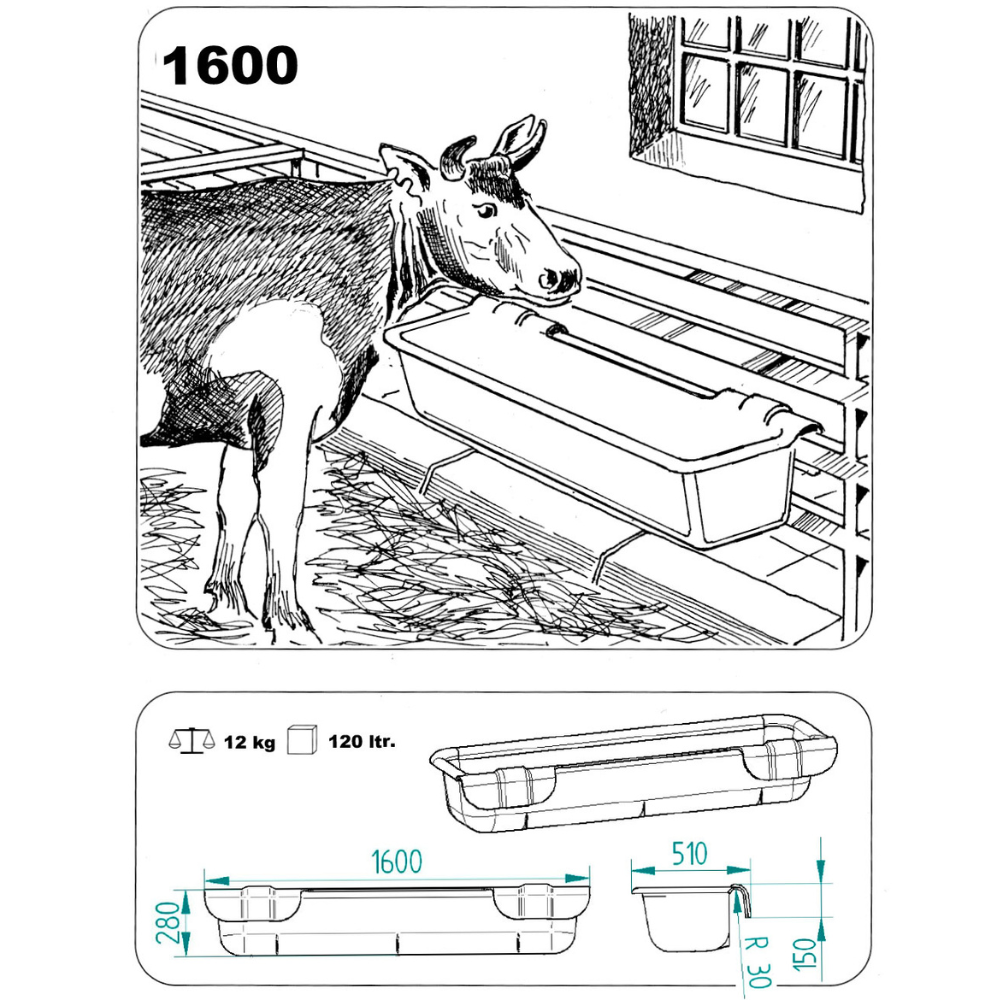 1600

12 kg 120 ltr.

1600

280

510

R 30

150